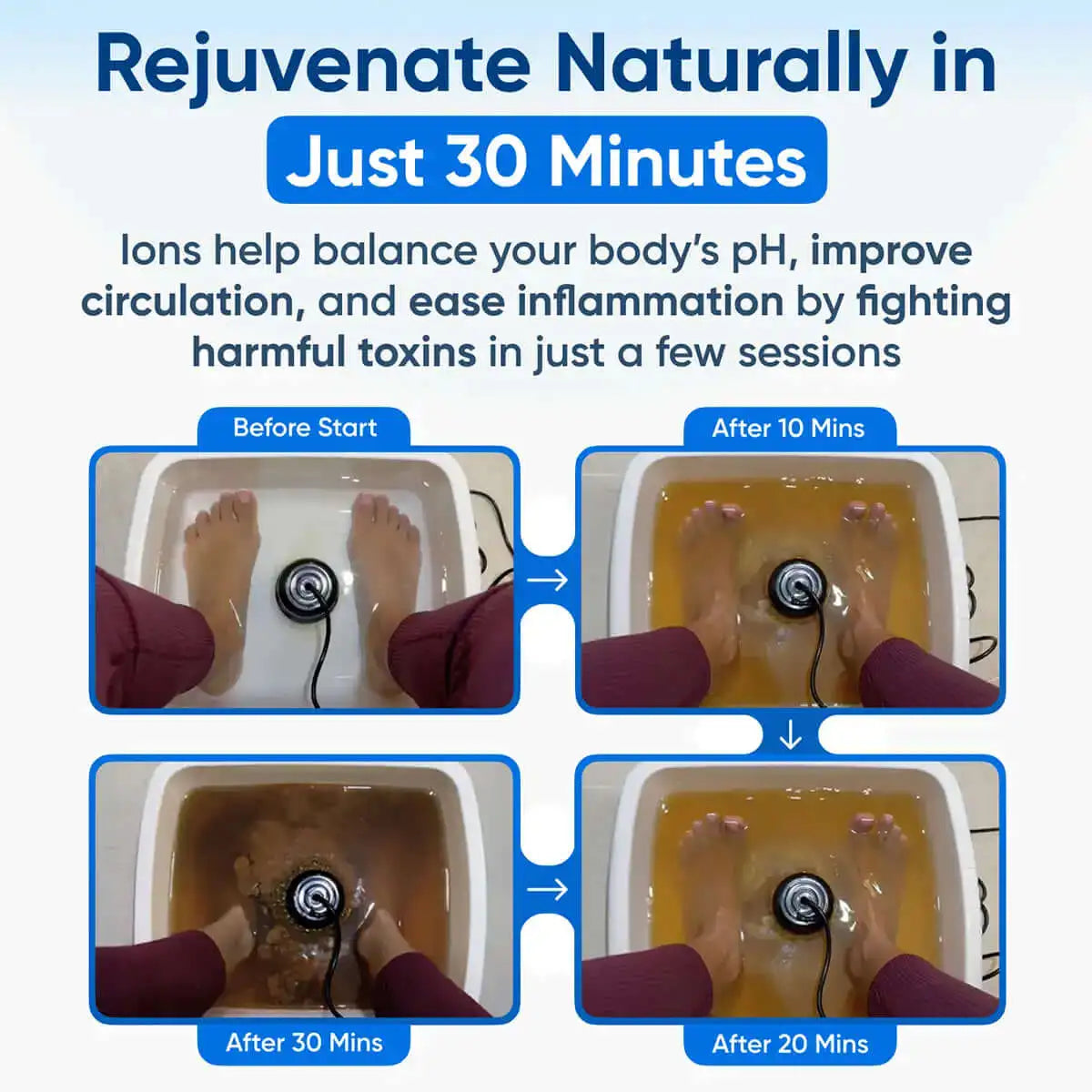 Rejuvenate Naturally in

Just 30 Minutes

Ions help balance your body's pH, improve circulation, and ease inflammation by fighting harmful toxins in just a few sessions

Before Start

After 10 Mins

After 30 Mins

After 20 Mins